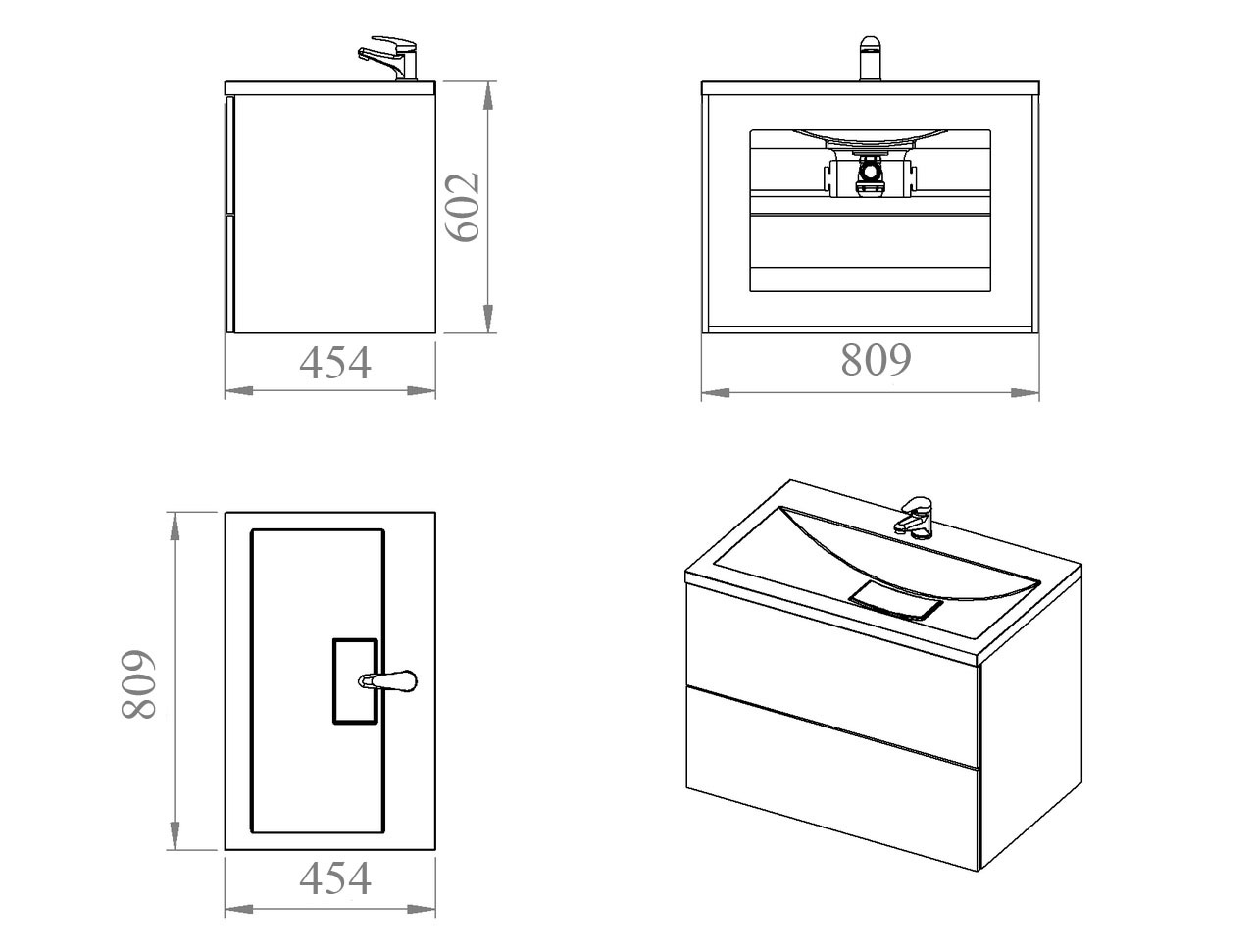 602

454

809

809

454