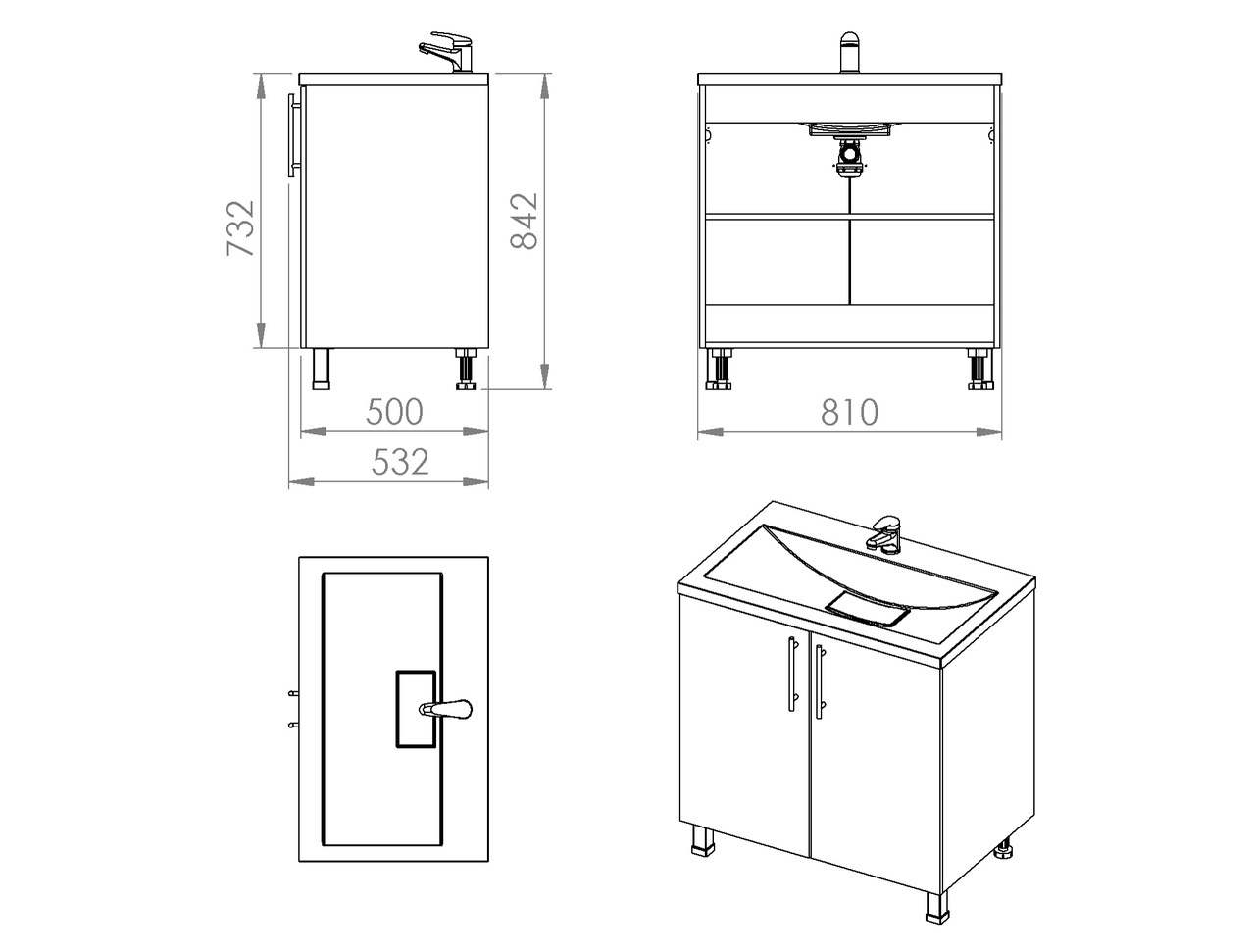 732
842
500
532
810