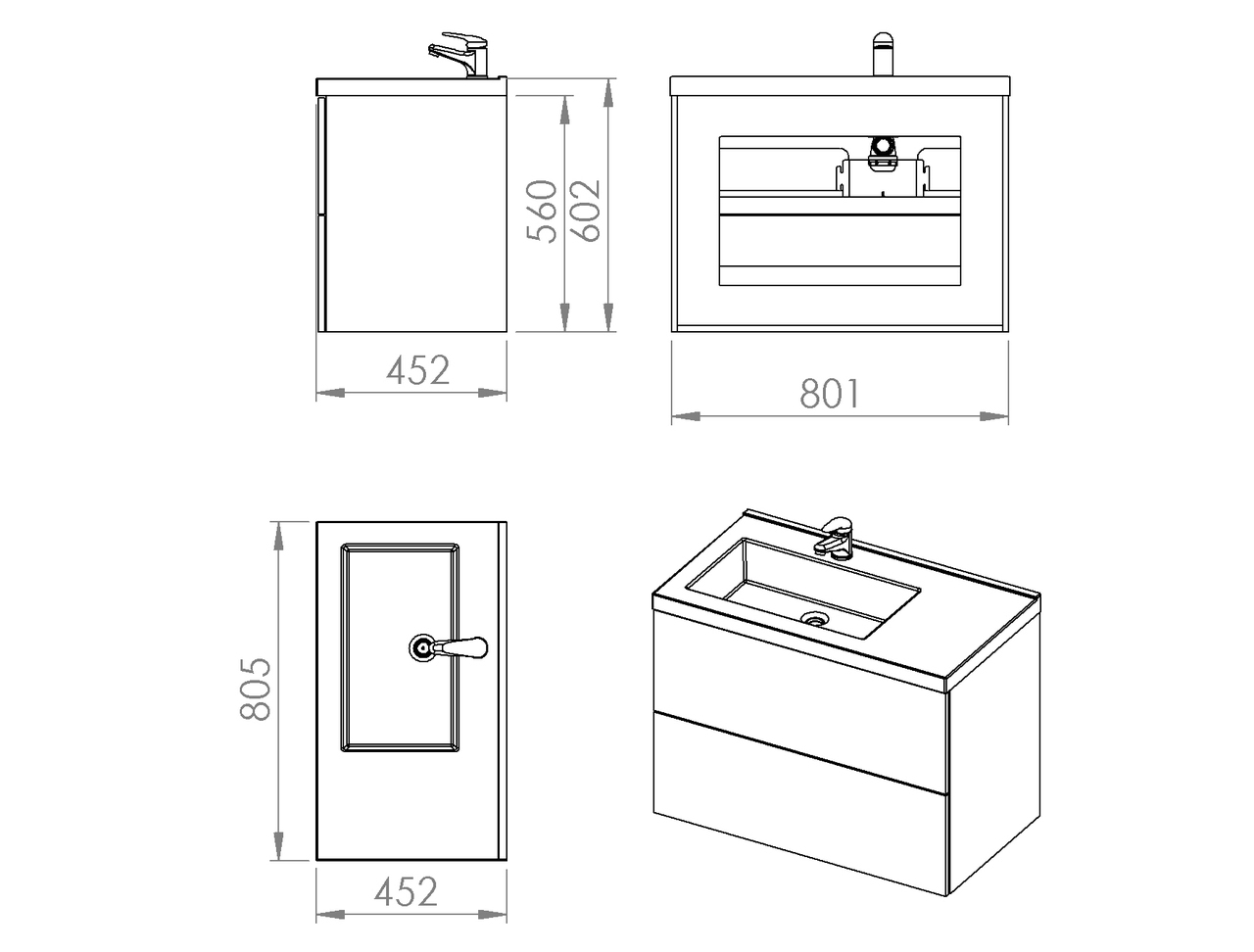 560
602
452
801
805
452