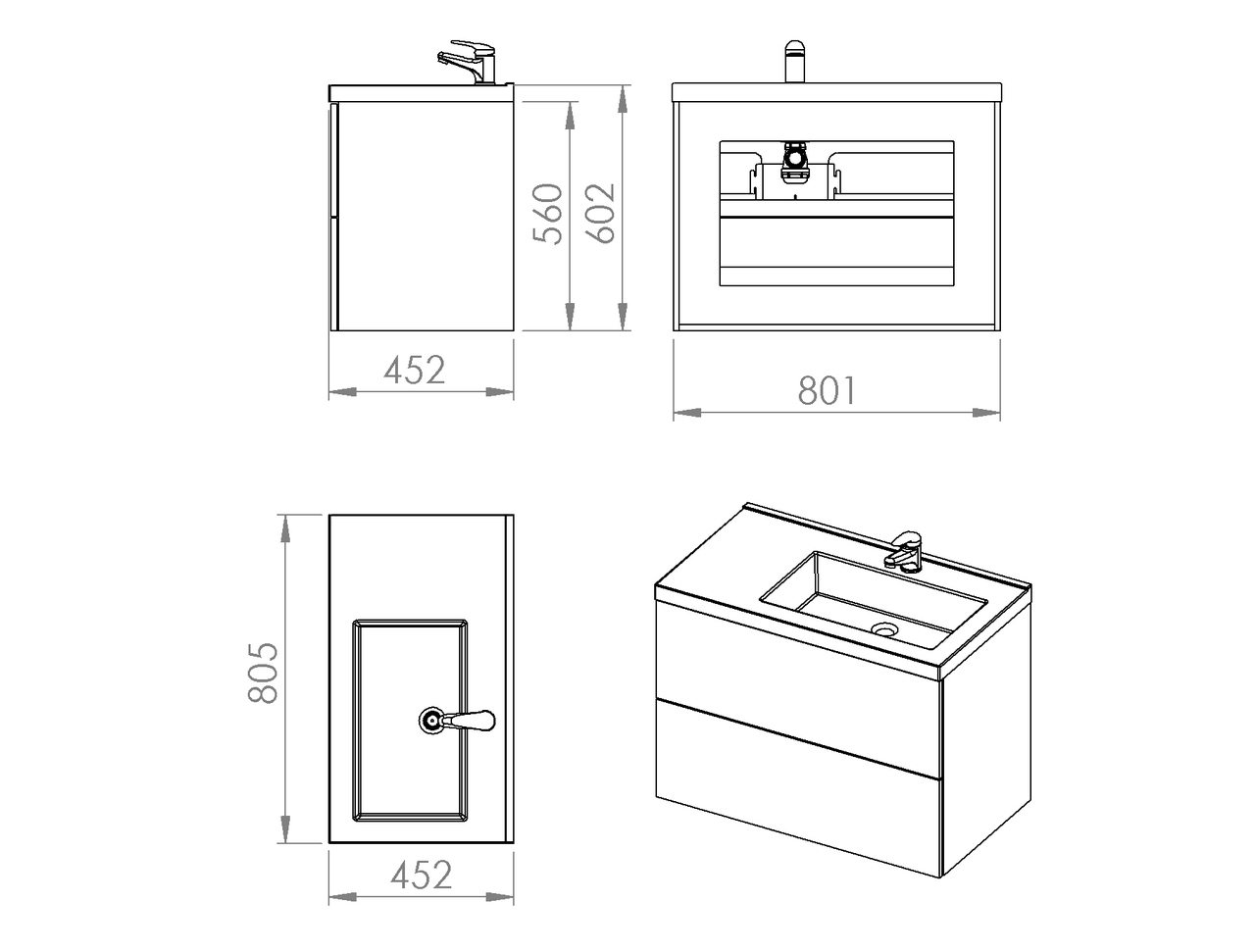 560
602
452
801
805
452